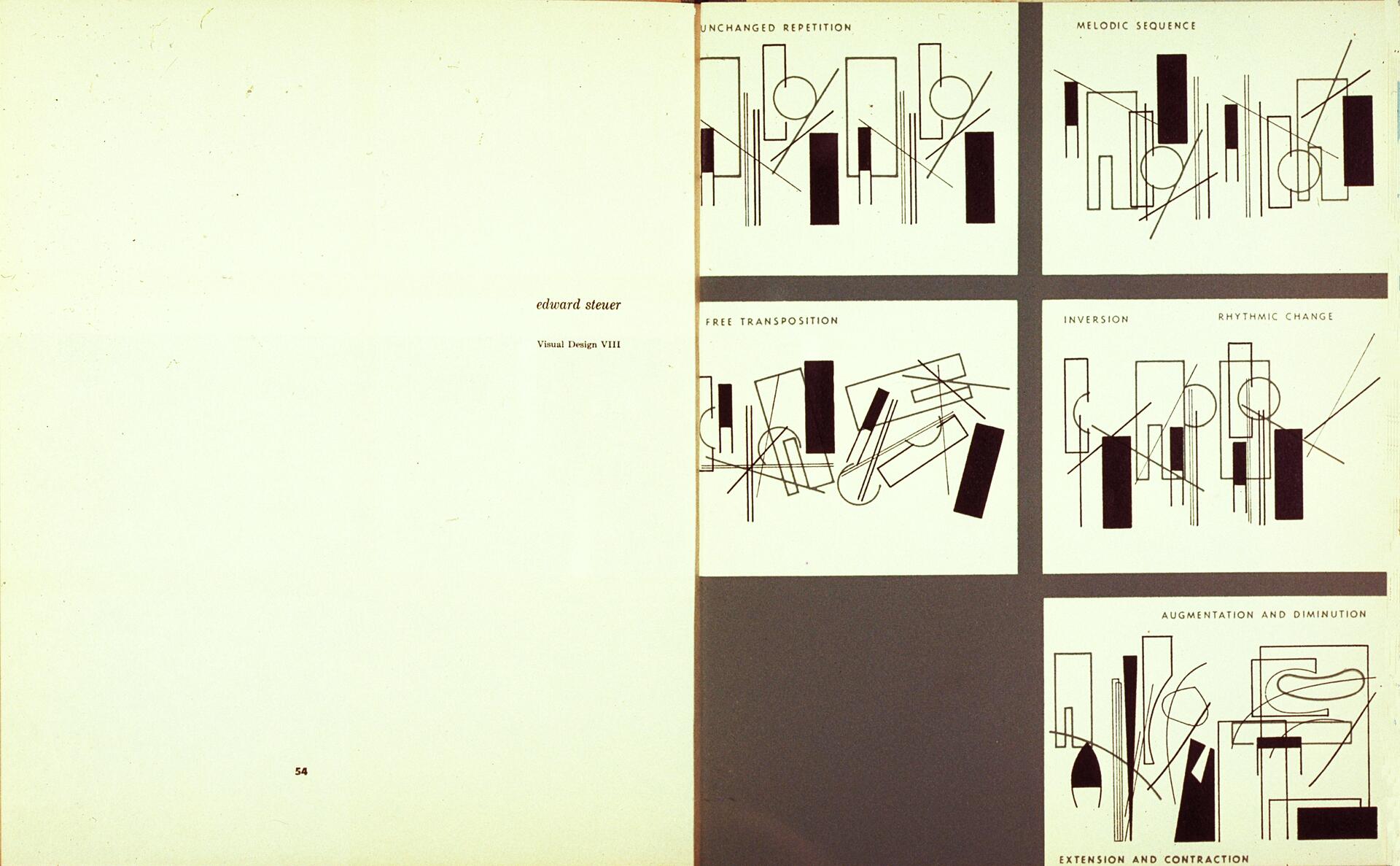 edward steuer

Visual Design VIII

54

UNCHANGED REPETITION

MELODIC SEQUENCE

FREE TRANSPOSITION

INVERSION

RHYTHMIC CHANGE

AUGMENTATION AND DIMINUTION

EXTENSION AND CONTRACTION